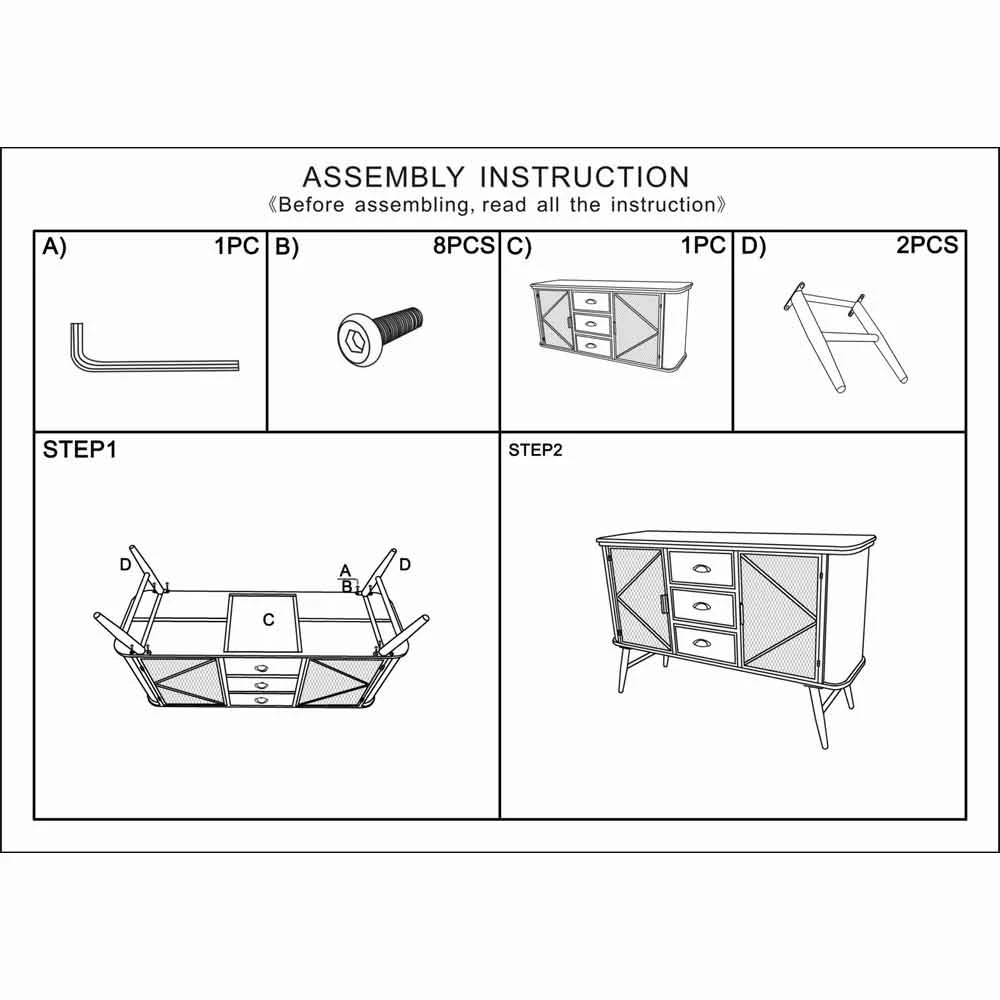 ASSEMBLY INSTRUCTION
《Before assembling, read all the instruction》

A) 1PC

B) 8PCS

C) 1PC

D) 2PCS

STEP1

D

A
B

D

C

STEP2