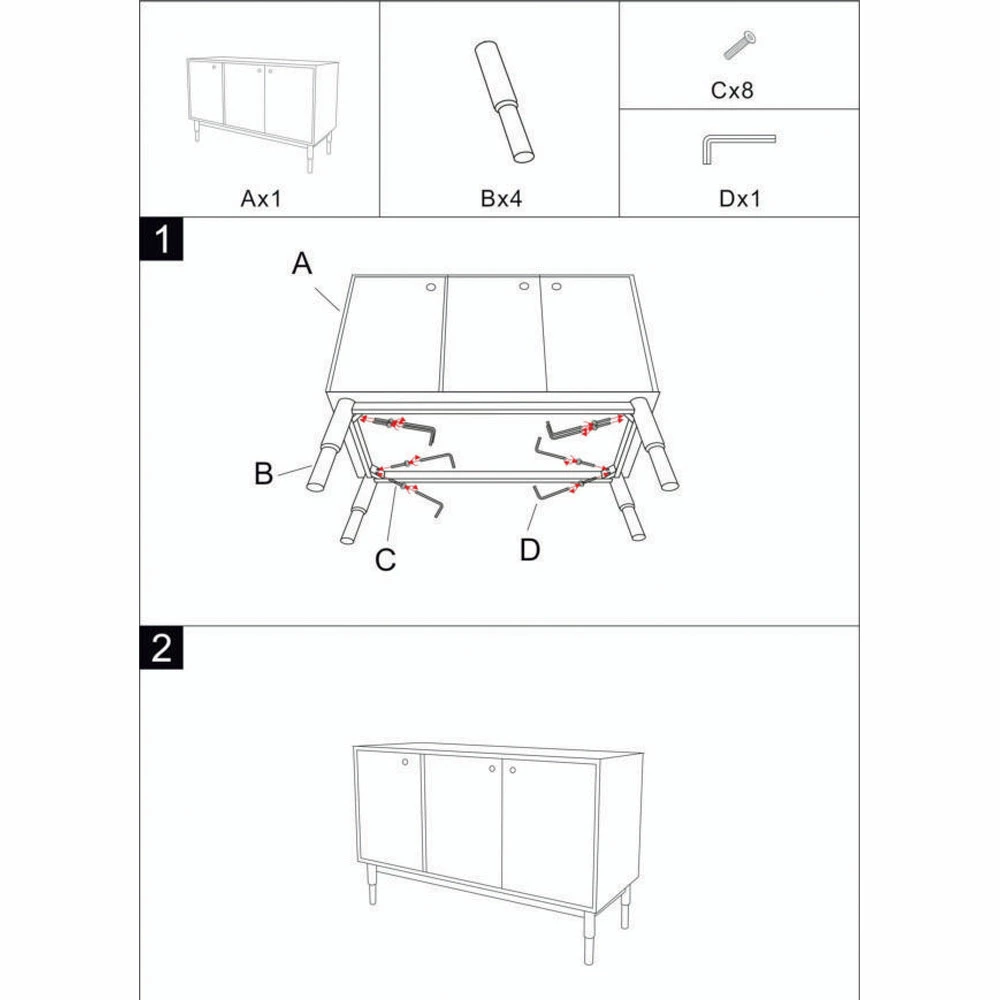 Ax1

Bx4

Cx8

Dx1

1

A

B

C

D

2